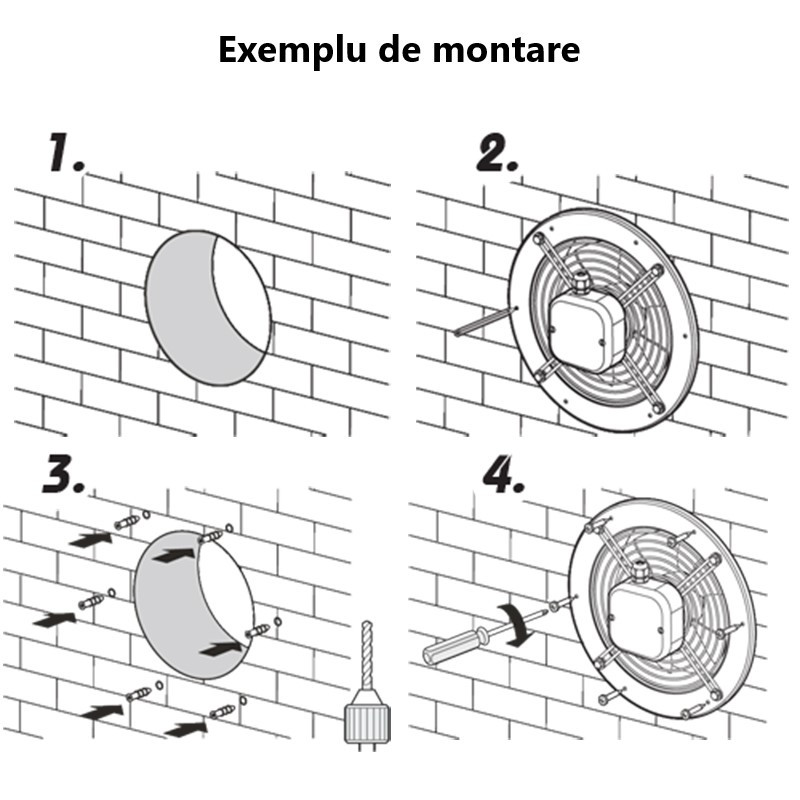 Exemplu de montare

1.

2.

3.

4.