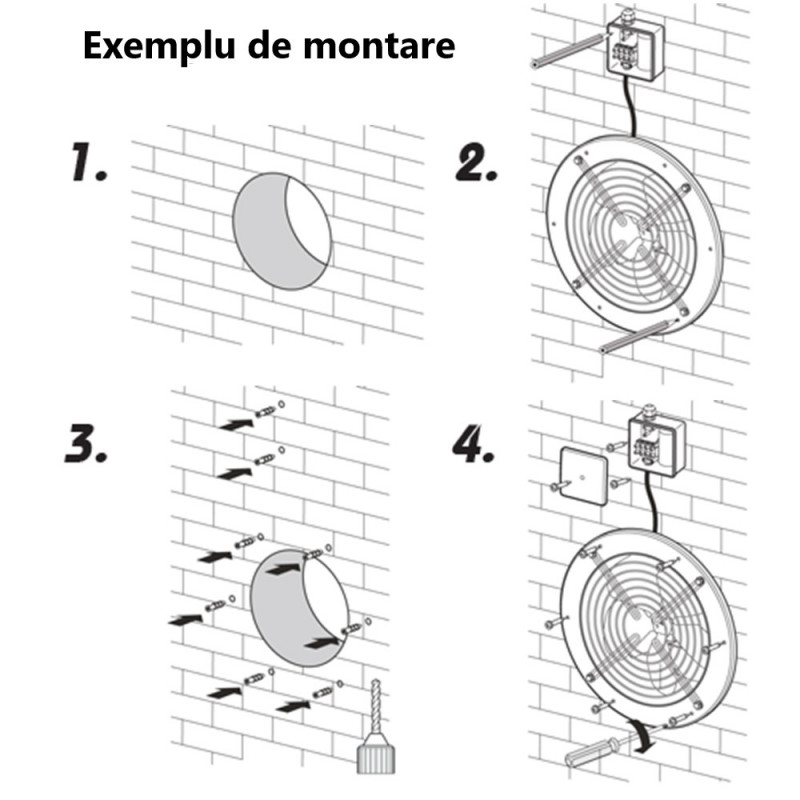 Exemplu de montare

1.

2.

3.

4.