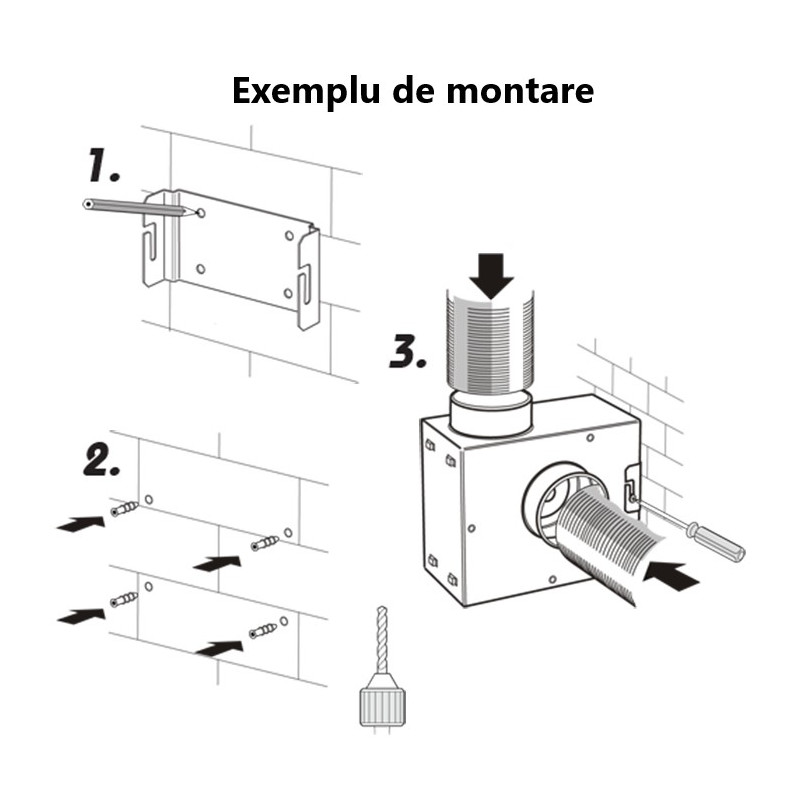 Exemplu de montare

1.

2.

3.