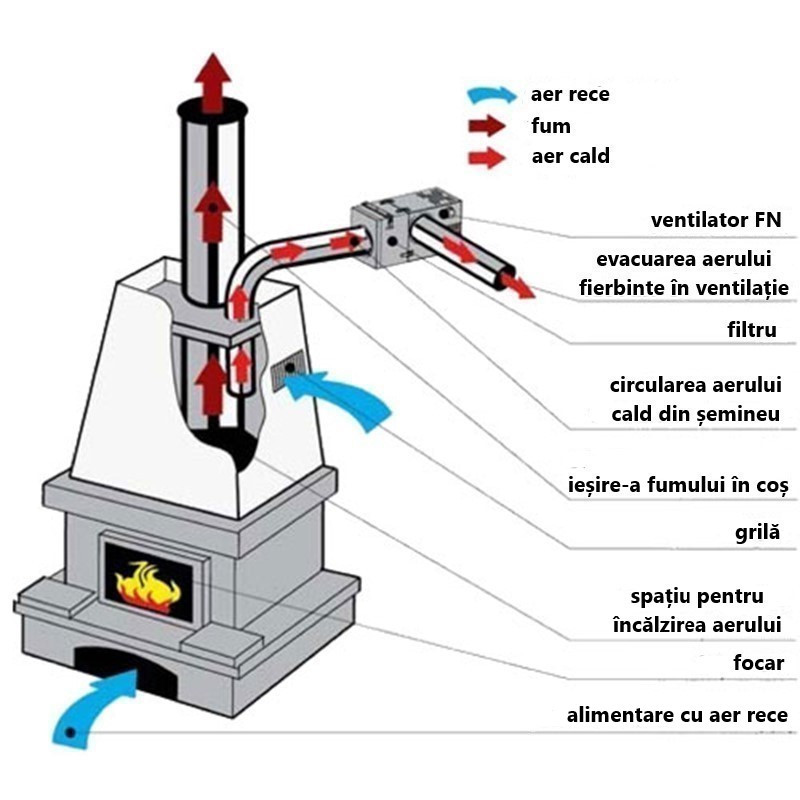 aer rece
fum
aer cald

ventilator FN

evacuarea aerului fierbinte în ventilație

filtru

circularea aerului cald din șemineu

ieșire-a fumului în coș

grilă

spațiu pentru încălzirea aerului

focar

alimentare cu aer rece